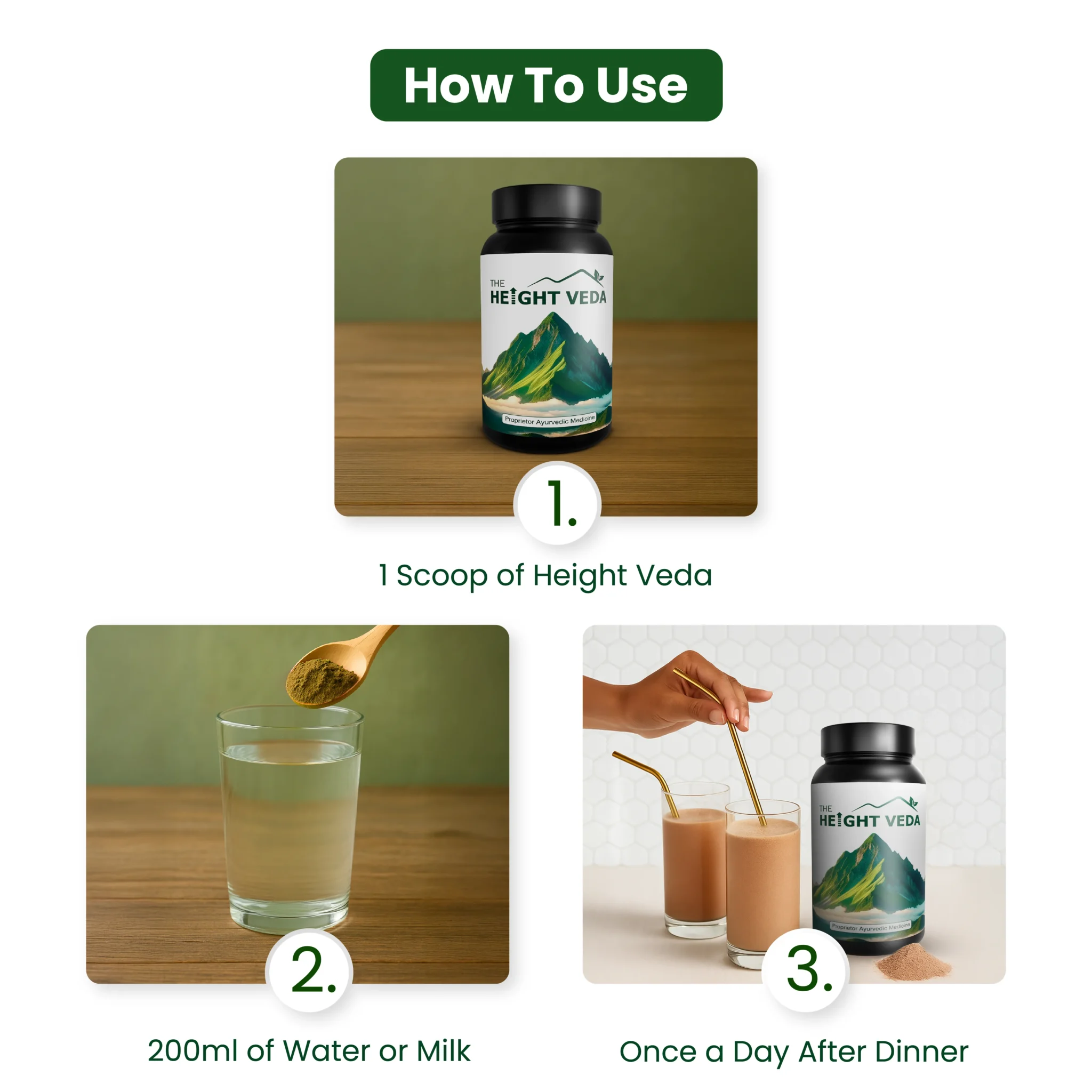 How To Use

THE HEIGHT VEDA

Proprietor Ayurvedic Medicine

1.

1 Scoop of Height Veda

2.

200ml of Water or Milk

THE HEIGHT VEDA

Proprietor Ayurvedic Medicine

3.

Once a Day After Dinner