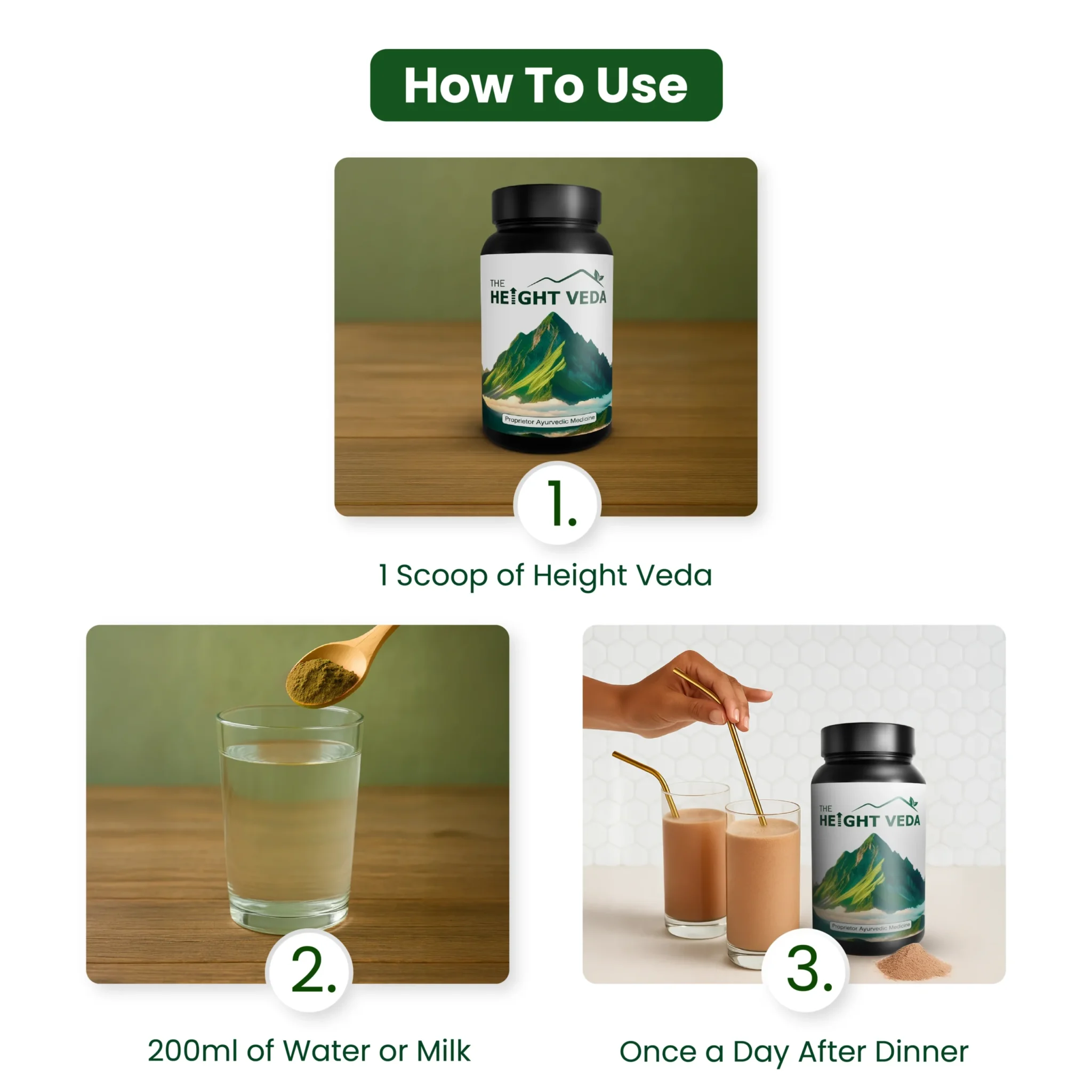 How To Use

THE HEIGHT VEDA

Proprietor Ayurvedic Medicine

1.

1 Scoop of Height Veda

2.

200ml of Water or Milk

THE HEIGHT VEDA

Proprietor Ayurvedic Medicine

3.

Once a Day After Dinner